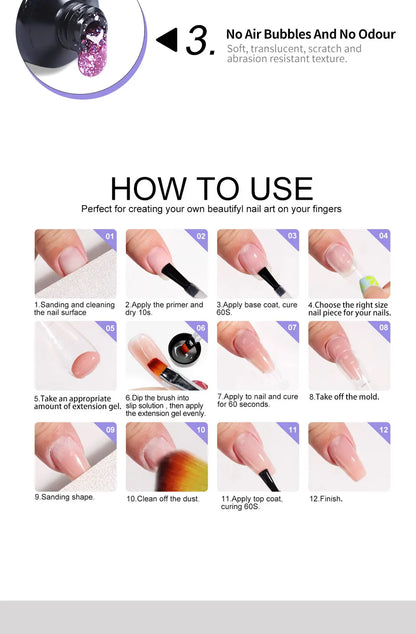 3. No Air Bubbles And No Odour
Soft, translucent, scratch and abrasion resistant texture.

HOW TO USE
Perfect for creating your own beautifyl nail art on your fingers

01
1.Sanding and cleaning the nail surface

02
2.Apply the primer and dry 10s.

03
3.Apply base coat, cure 60S.

04
4.Choose the right size nail piece for your nails.

05
5.Take an appropriate amount of extension gel.

06
6.Dip the brush into slip solution , then apply the extension gel evenly.

07
7.Apply to nail and cure for 60 seconds.

08
8.Take off the mold.

09
9.Sanding shape.

10
10.Clean off the dust.

11
11.Apply top coat, curing 60S.

12
12.Finish.