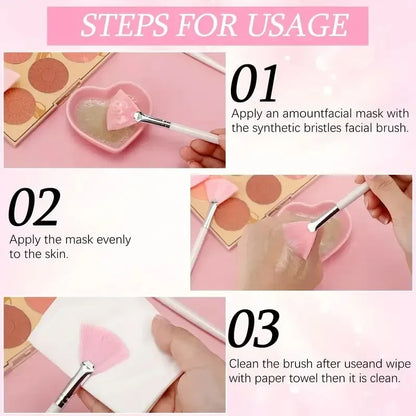 STEPS FOR USAGE

01

Apply an amountfacial mask with the synthetic bristles facial brush.

02

Apply the mask evenly to the skin.

03

Clean the brush after useand wipe with paper towel then it is clean.