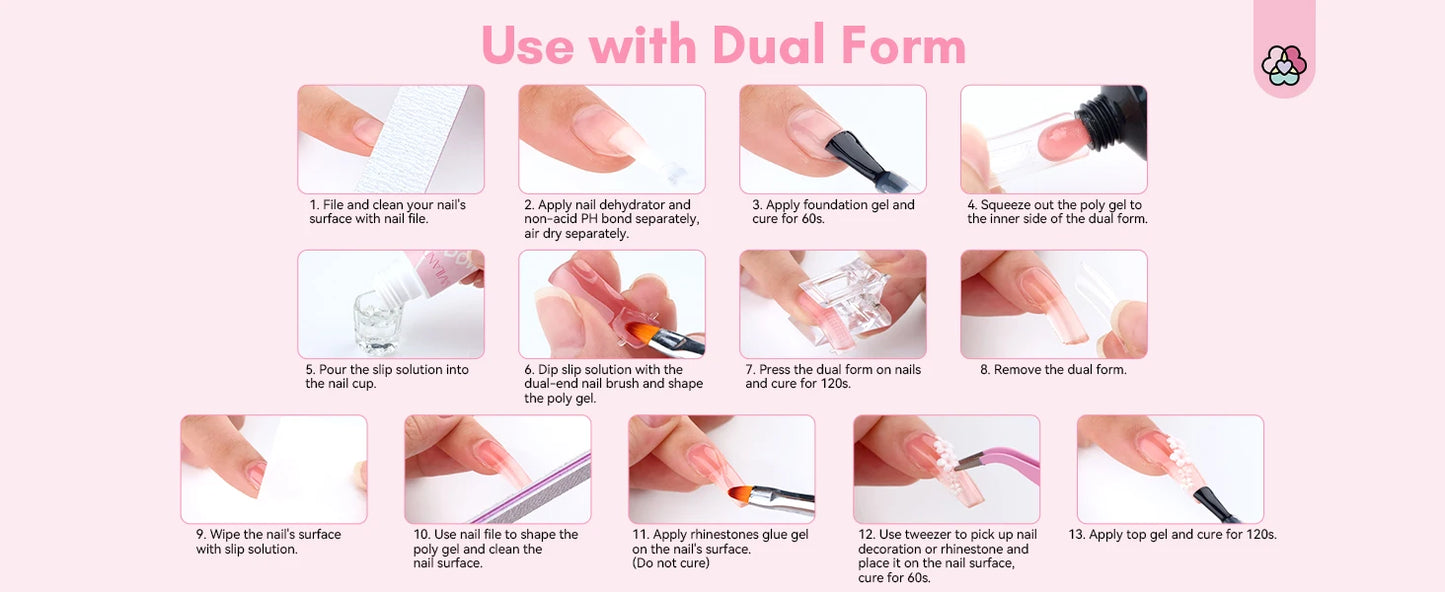 Use with Dual Form

1. File and clean your nail's surface with nail file.

2. Apply nail dehydrator and non-acid PH bond separately, air dry separately.

3. Apply foundation gel and cure for 60s.

4. Squeeze out the poly gel to the inner side of the dual form.

5. Pour the slip solution into the nail cup.

6. Dip slip solution with the dual-end nail brush and shape the poly gel.

7. Press the dual form on nails and cure for 120s.

8. Remove the dual form.

9. Wipe the nail's surface with slip solution.

10. Use nail file to shape the poly gel and clean the nail surface.

11. Apply rhinestones glue gel on the nail's surface. (Do not cure)

12. Use tweezer to pick up nail decoration or rhinestone and place it on the nail surface, cure for 60s.

13. Apply top gel and cure for 120s.