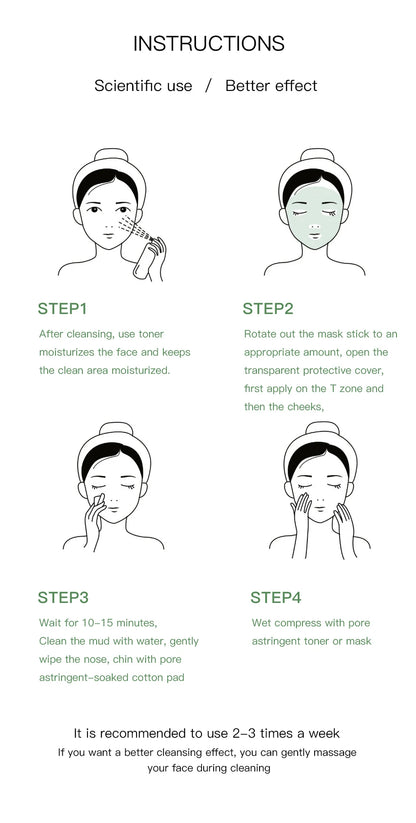 INSTRUCTIONS

Scientific use / Better effect

STEP1

After cleansing, use toner moisturizes the face and keeps the clean area moisturized.

STEP2

Rotate out the mask stick to an appropriate amount, open the transparent protective cover, first apply on the T zone and then the cheeks,

STEP3

Wait for 10-15 minutes, Clean the mud with water, gently wipe the nose, chin with pore astringent-soaked cotton pad

STEP4

Wet compress with pore astringent toner or mask

It is recommended to use 2-3 times a week

If you want a better cleansing effect, you can gently massage your face during cleaning