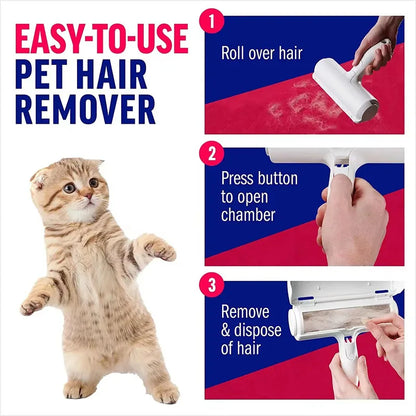 EASY-TO-USE
PET HAIR
REMOVER

1
Roll over hair

2
Press button to open chamber

3
Remove & dispose of hair