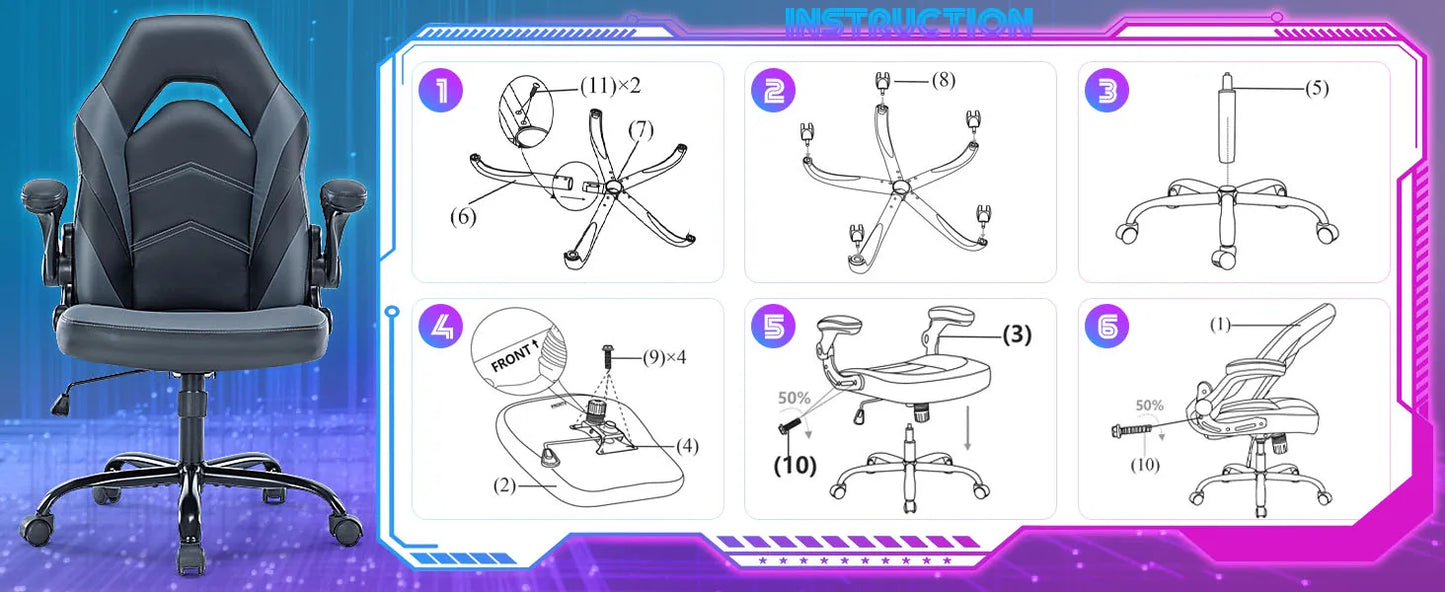 INSTRUCTION

1
(11)×2
(7)
(6)

2
(8)

3
(5)

4
FRONT
(9)×4
(4)
(2)

5
(3)
50%
(10)

6
(1)
50%
(10)