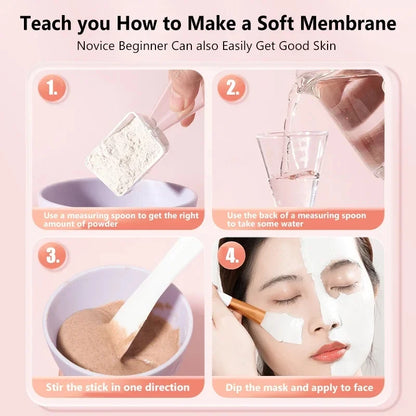 Teach you How to Make a Soft Membrane
Novice Beginner Can also Easily Get Good Skin

1.
Use a measuring spoon to get the right amount of powder

2.
Use the back of a measuring spoon to take some water

3.
Stir the stick in one direction

4.
Dip the mask and apply to face