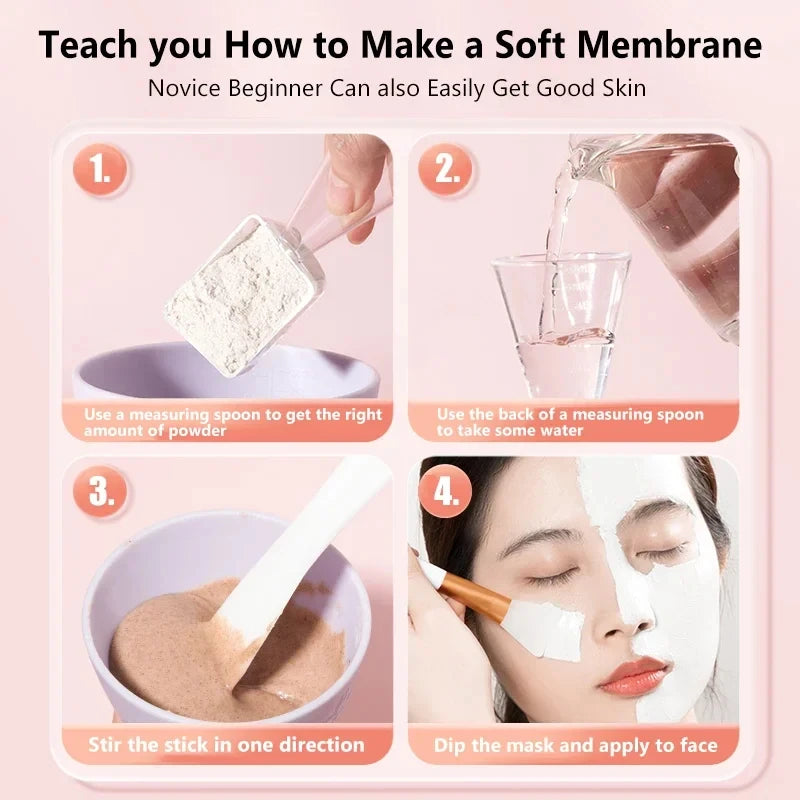 Teach you How to Make a Soft Membrane

Novice Beginner Can also Easily Get Good Skin

1.

Use a measuring spoon to get the right amount of powder

2.

Use the back of a measuring spoon to take some water

3.

Stir the stick in one direction

4.

Dip the mask and apply to face