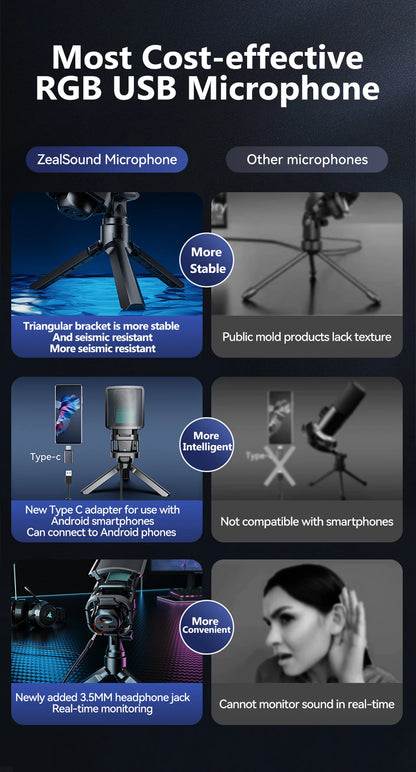 Most Cost-effective RGB USB Microphone

ZealSound Microphone

Other microphones

More Stable

Triangular bracket is more stable
And seismic resistant
More seismic resistant

Public mold products lack texture

Type-c

More Intelligent

Type-c

New Type C adapter for use with Android smartphones
Can connect to Android phones

Not compatible with smartphones

More Convenient

Newly added 3.5MM headphone jack
Real-time monitoring

Cannot monitor sound in real-time