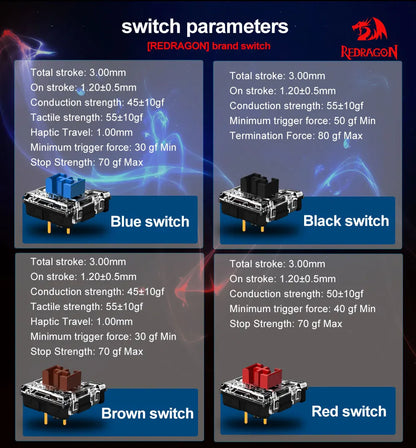 switch parameters

[REDRAGON] brand switch

REDRAGON

Total stroke: 3.00mm
On stroke: 1.20±0.5mm
Conduction strength: 45±10gf
Tactile strength: 55±10gf
Haptic Travel: 1.00mm
Minimum trigger force: 30 gf Min
Stop Strength: 70 gf Max

Blue switch

Total stroke: 3.00mm
On stroke: 1.20±0.5mm
Conduction strength: 55±10gf
Minimum trigger force: 50 gf Min
Termination Force: 80 gf Max

Black switch

Total stroke: 3.00mm
On stroke: 1.20±0.5mm
Conduction strength: 45±10gf
Tactile strength: 55±10gf
Haptic Travel: 1.00mm
Minimum trigger force: 30 gf Min
Stop Strength: 70 gf Max

Brown switch

Total stroke: 3.00mm
On stroke: 1.20±0.5mm
Conduction strength: 50±10gf
Minimum trigger force: 40 gf Min
Stop Strength: 70 gf Max

Red switch