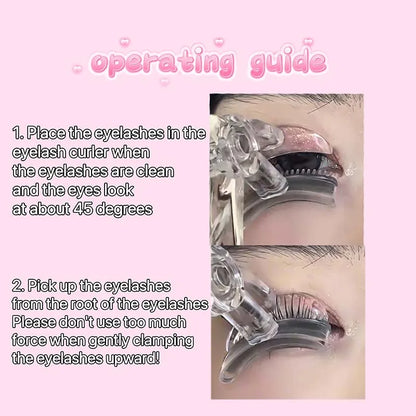 operating guide

1. Place the eyelashes in the eyelash curler when the eyelashes are clean and the eyes look at about 45 degrees

2. Pick up the eyelashes from the root of the eyelashes Please don't use too much force when gently clamping the eyelashes upward!