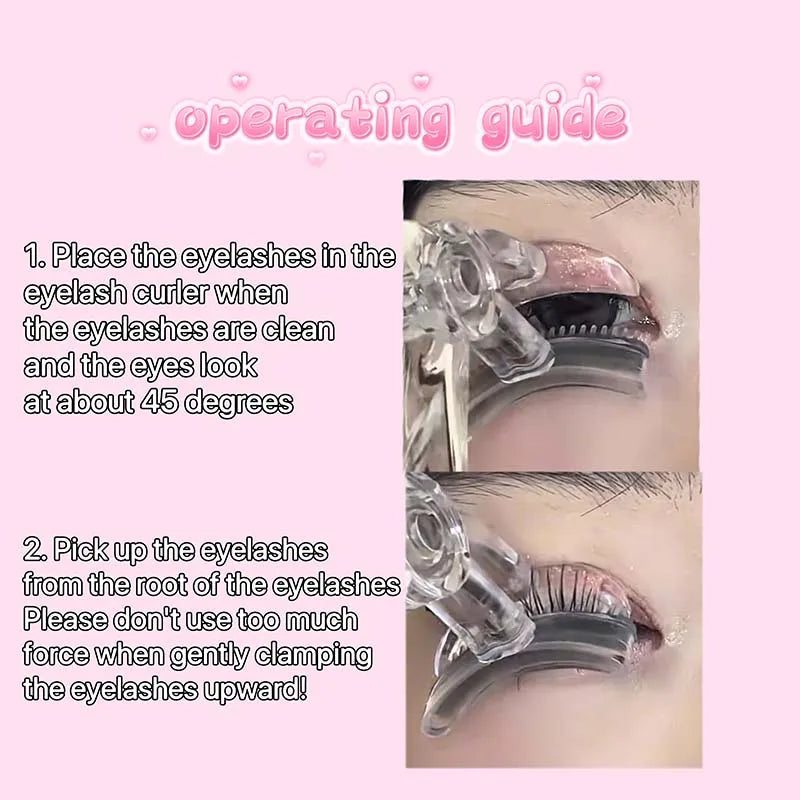 operating guide

1. Place the eyelashes in the eyelash curler when the eyelashes are clean and the eyes look at about 45 degrees

2. Pick up the eyelashes from the root of the eyelashes Please don't use too much force when gently clamping the eyelashes upward!