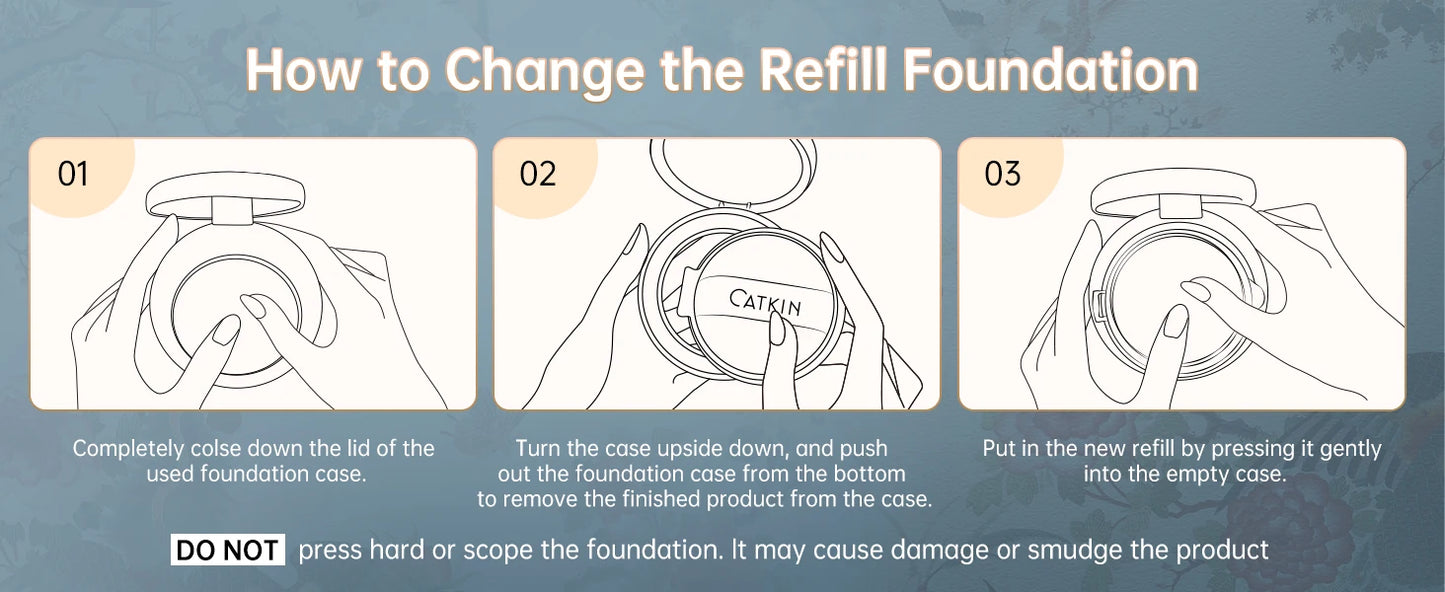 How to Change the Refill Foundation

01

Completely colse down the lid of the used foundation case.

02

CATKIN

Turn the case upside down, and push out the foundation case from the bottom to remove the finished product from the case.

03

Put in the new refill by pressing it gently into the empty case.

DO NOT press hard or scope the foundation. It may cause damage or smudge the product