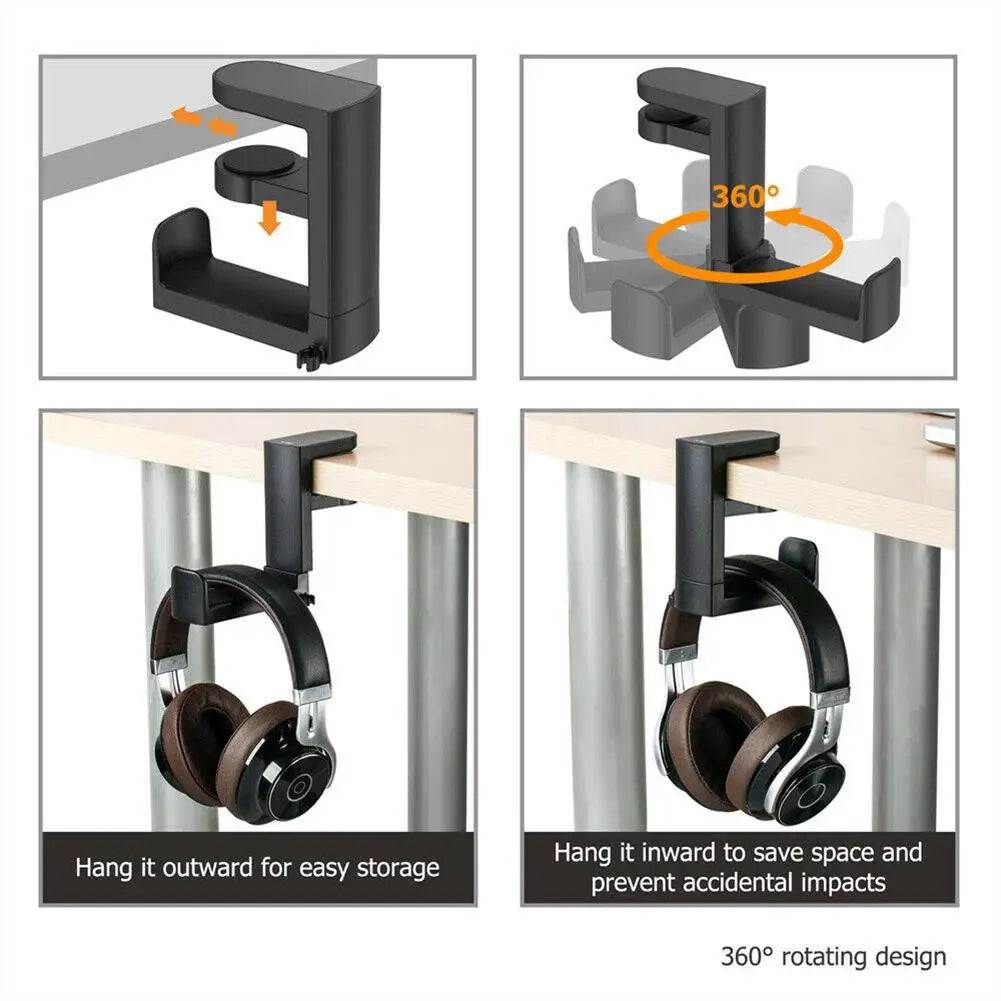 360°

Hang it outward for easy storage

Hang it inward to save space and prevent accidental impacts

360° rotating design