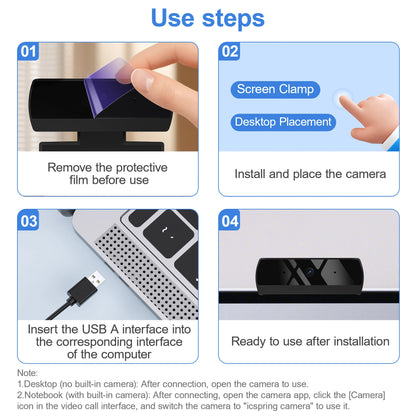 Use steps

01

Remove the protective film before use

02

Screen Clamp

Desktop Placement

Install and place the camera

03

Insert the USB A interface into the corresponding interface of the computer

04

Ready to use after installation

Note:
1.Desktop (no built-in camera): After connection, open the camera to use.
2.Notebook (with built-in camera): After connecting, open the camera app, click the [Camera] icon in the video call interface, and switch the camera to "icspring camera" to use it.