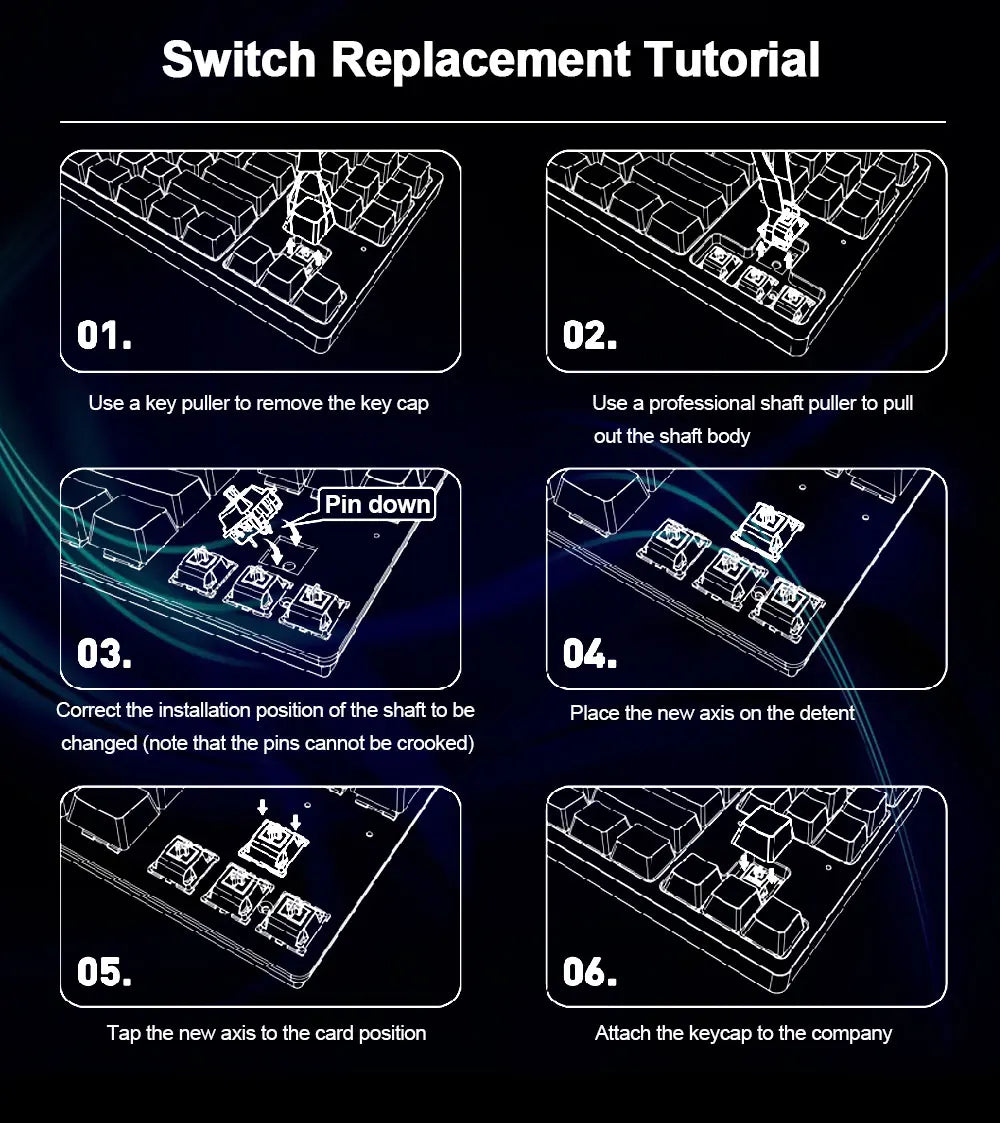 Switch Replacement Tutorial

01.

Use a key puller to remove the key cap

02.

Use a professional shaft puller to pull out the shaft body

Pin down

03.

Correct the installation position of the shaft to be changed (note that the pins cannot be crooked)

04.

Place the new axis on the detent

05.

Tap the new axis to the card position

06.

Attach the keycap to the company