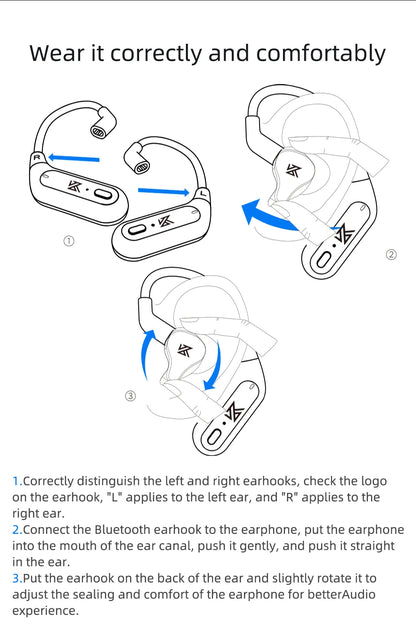 Wear it correctly and comfortably

R

L

①

②

③

1.Correctly distinguish the left and right earhooks, check the logo on the earhook, "L" applies to the left ear, and "R" applies to the right ear.
2.Connect the Bluetooth earhook to the earphone, put the earphone into the mouth of the ear canal, push it gently, and push it straight in the ear.
3.Put the earhook on the back of the ear and slightly rotate it to adjust the sealing and comfort of the earphone for betterAudio experience.