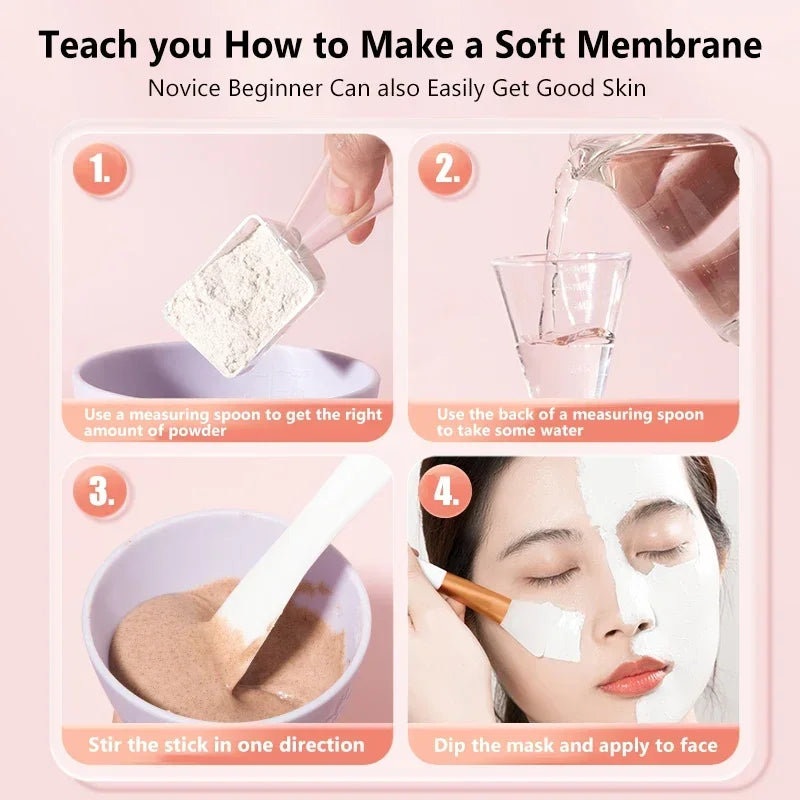 Teach you How to Make a Soft Membrane
Novice Beginner Can also Easily Get Good Skin

1.
Use a measuring spoon to get the right amount of powder

2.
Use the back of a measuring spoon to take some water

3.
Stir the stick in one direction

4.
Dip the mask and apply to face