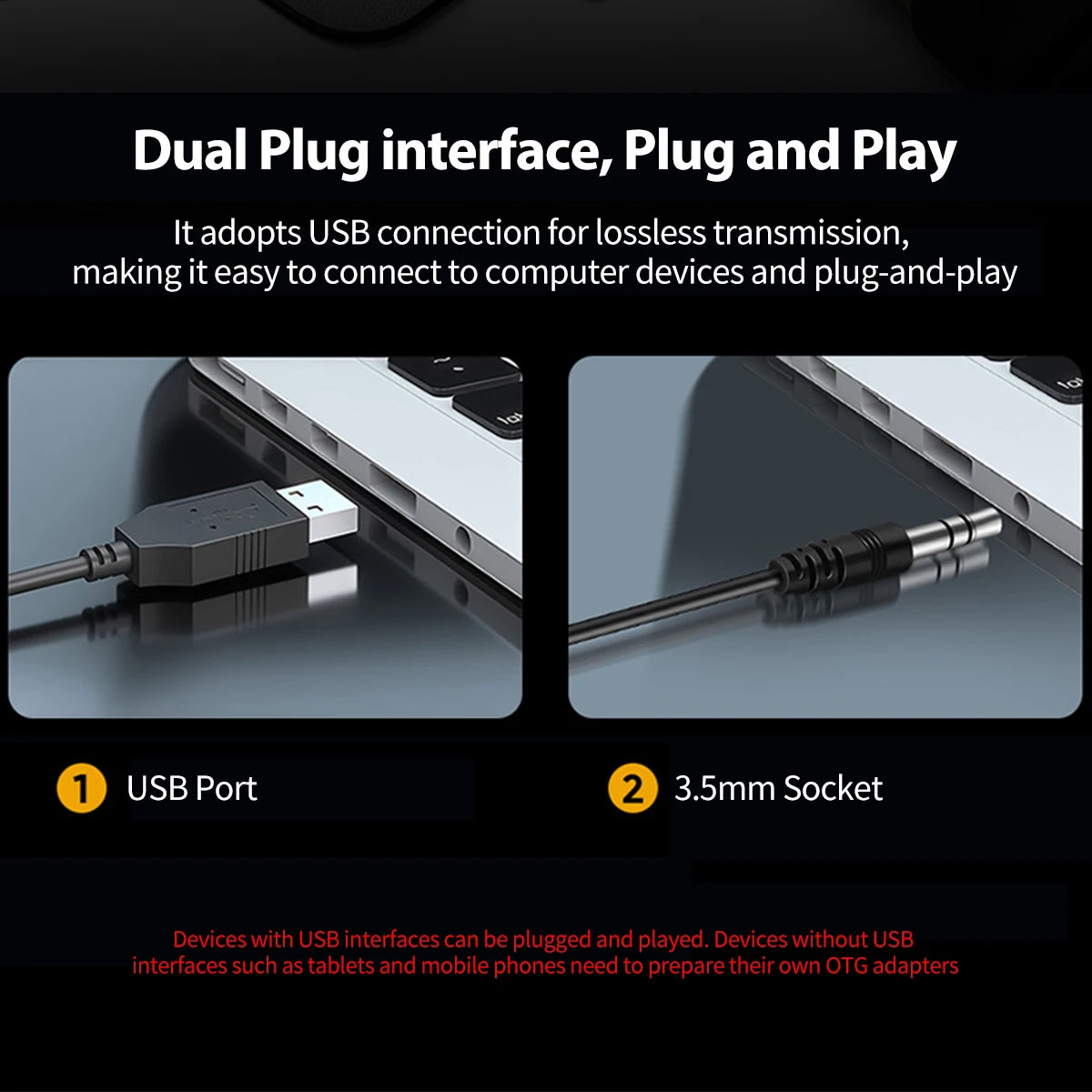 Dual Plug interface, Plug and Play

It adopts USB connection for lossless transmission, making it easy to connect to computer devices and plug-and-play

1 USB Port

2 3.5mm Socket

Devices with USB interfaces can be plugged and played. Devices without USB interfaces such as tablets and mobile phones need to prepare their own OTG adapters