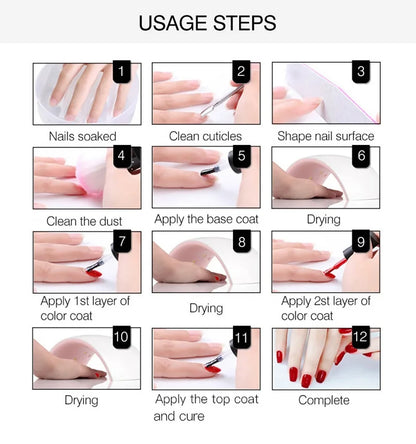 USAGE STEPS

1
Nails soaked

2
Clean cuticles

3
Shape nail surface

4
Clean the dust

5
Apply the base coat

6
Drying

7
Apply 1st layer of color coat

8
Drying

9
Apply 2st layer of color coat

10
Drying

11
Apply the top coat and cure

12
Complete