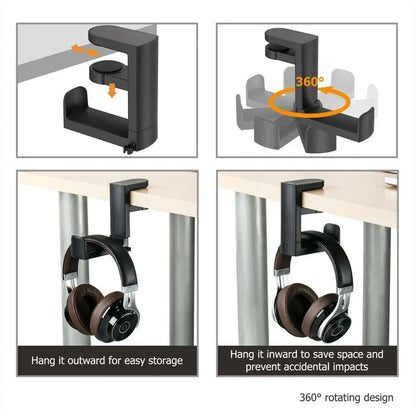 360°

Hang it outward for easy storage

Hang it inward to save space and prevent accidental impacts

360° rotating design