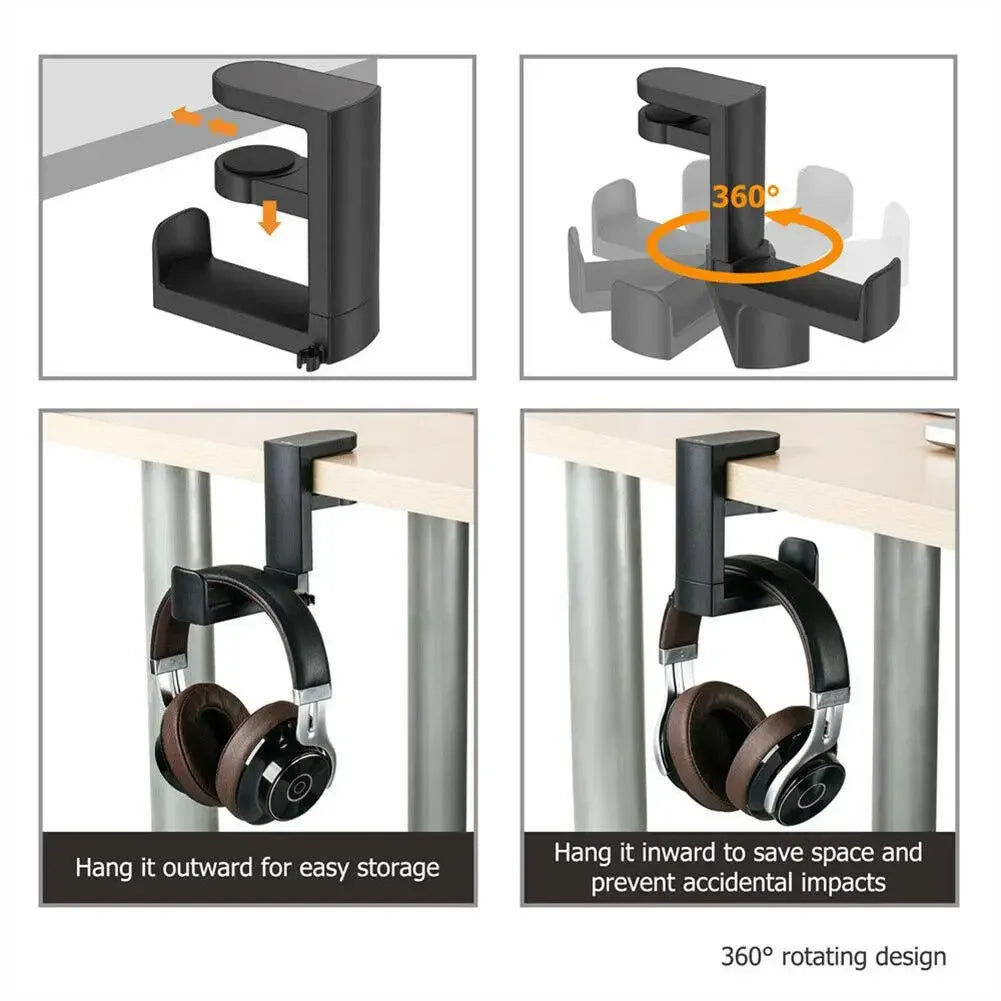 360°

Hang it outward for easy storage

Hang it inward to save space and prevent accidental impacts

360° rotating design