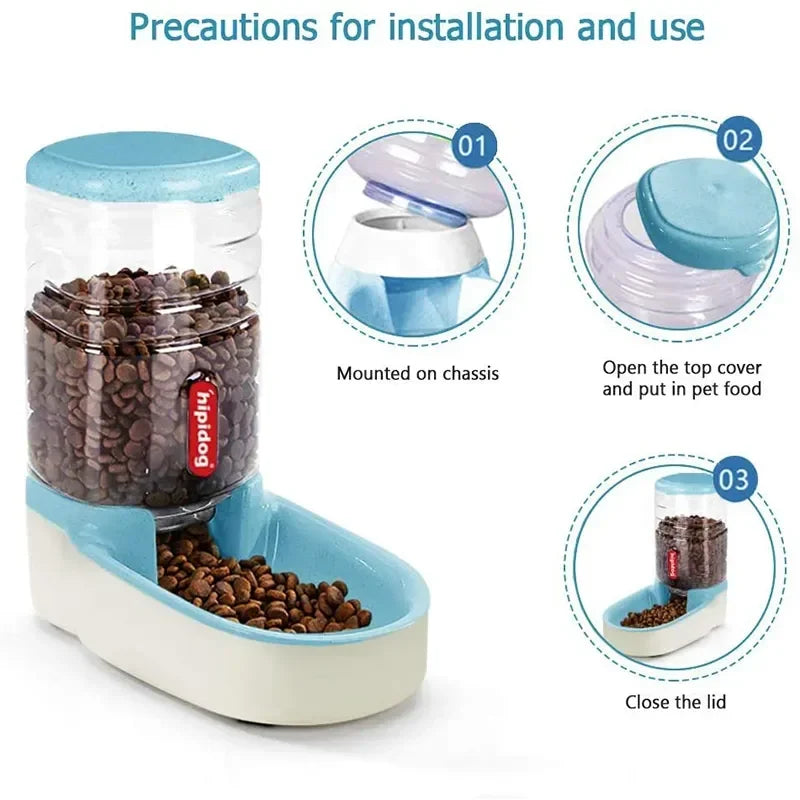 Precautions for installation and use

hipidog

01

Mounted on chassis

02

Open the top cover and put in pet food

03

Close the lid