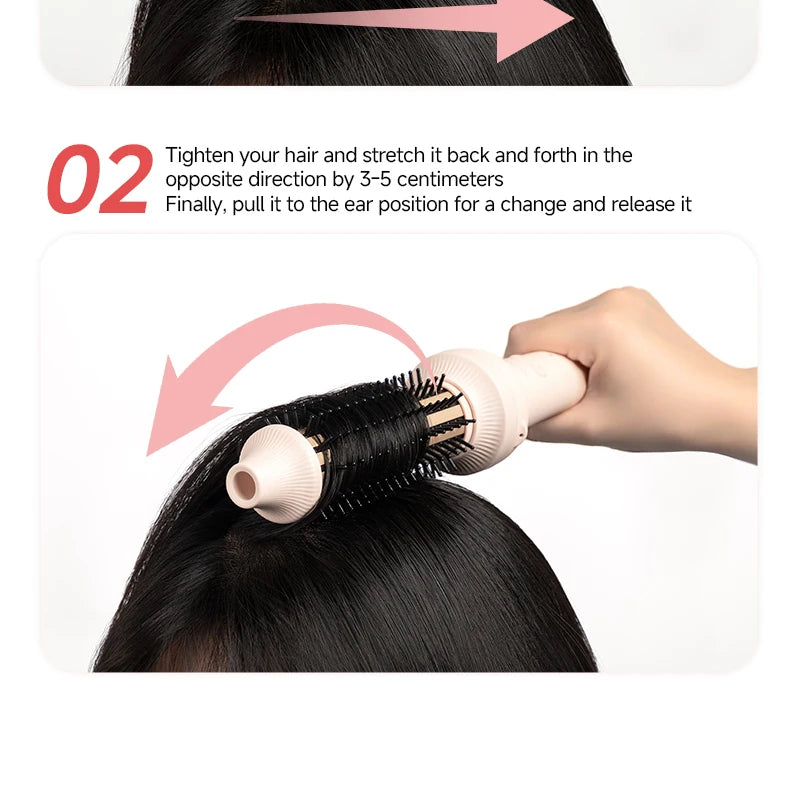 02 Tighten your hair and stretch it back and forth in the opposite direction by 3-5 centimeters
Finally, pull it to the ear position for a change and release it