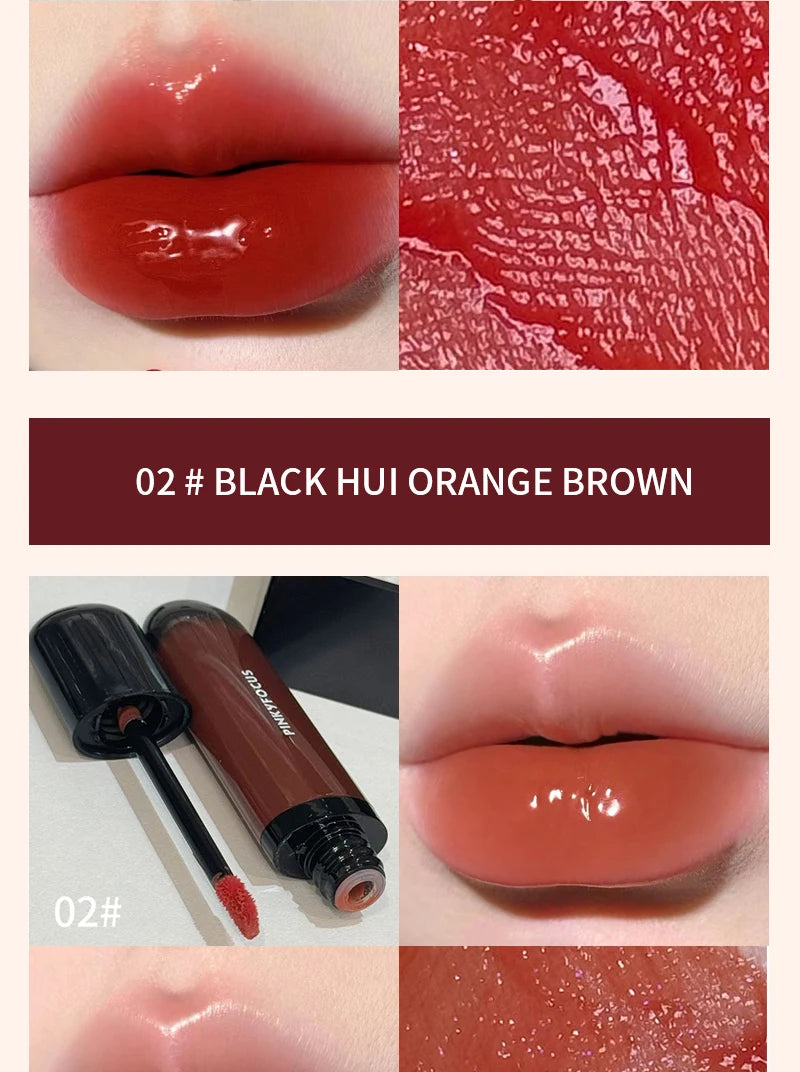 02 # BLACK HUI ORANGE BROWN

PINKYFOCUS

02#