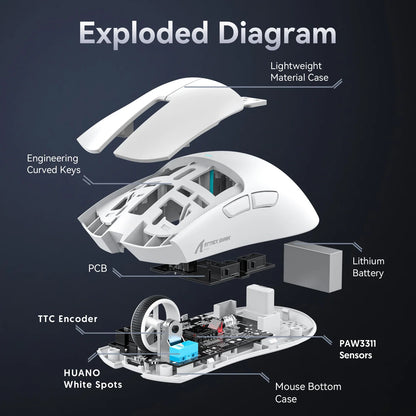 Exploded Diagram

Lightweight Material Case

Engineering Curved Keys

ATTACK SHARK

PCB

Lithium Battery

TTC Encoder

PAW3311 Sensors

HUANO White Spots

Mouse Bottom Case