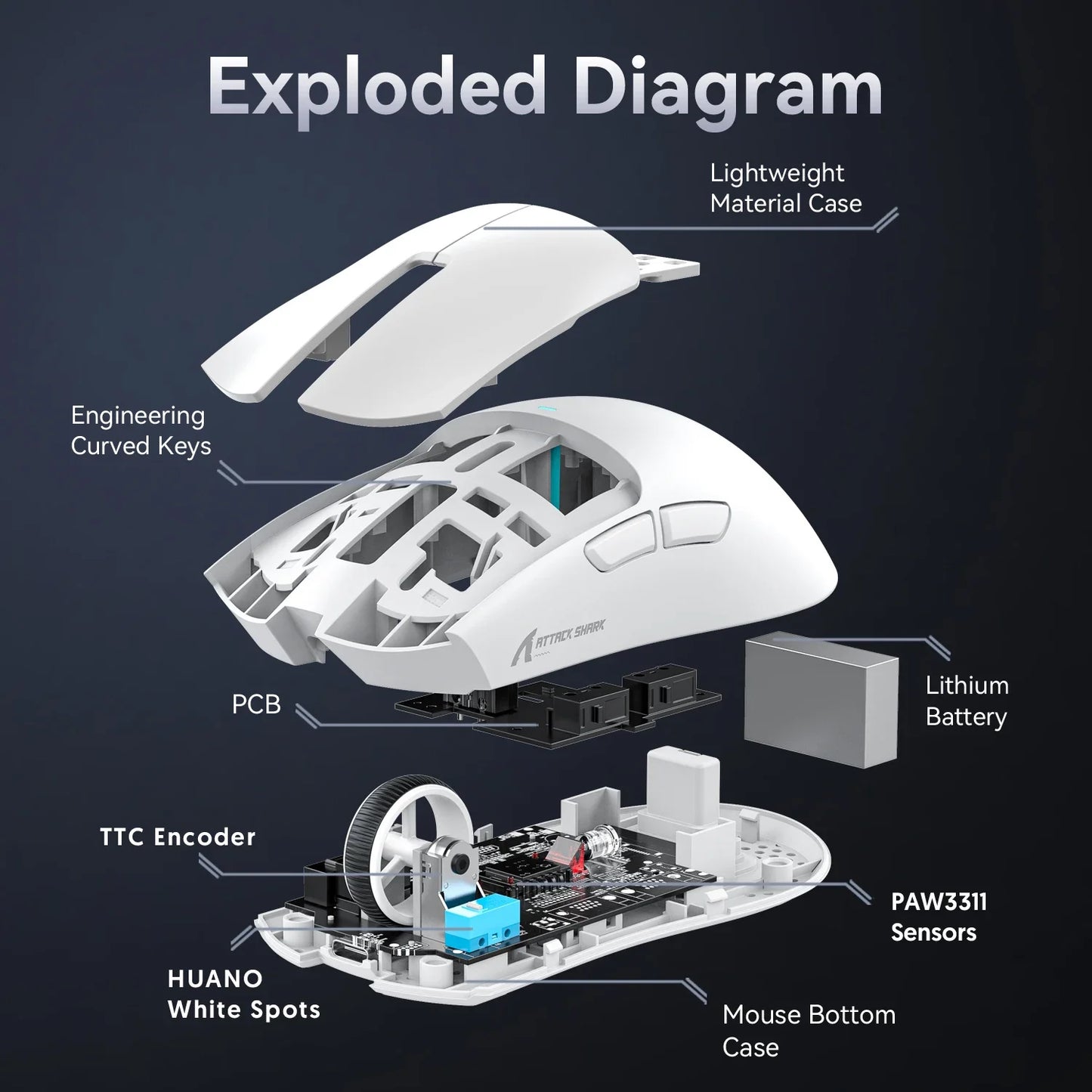 Exploded Diagram

Lightweight Material Case

Engineering Curved Keys

ATTACK SHARK

PCB

Lithium Battery

TTC Encoder

PAW3311 Sensors

HUANO White Spots

Mouse Bottom Case