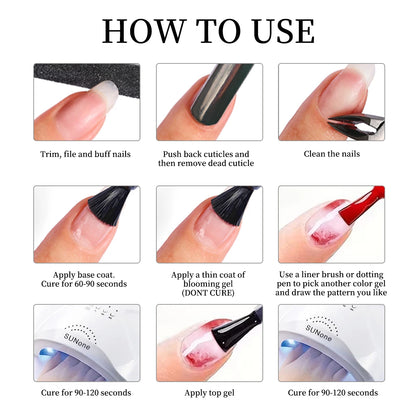 HOW TO USE

Trim, file and buff nails

Push back cuticles and then remove dead cuticle

Clean the nails

Apply base coat. Cure for 60-90 seconds

Apply a thin coat of blooming gel (DONT CURE)

Use a liner brush or dotting pen to pick another color gel and draw the pattern you like

SUNone

Cure for 90-120 seconds

Apply top gel

SUNone

Cure for 90-120 seconds