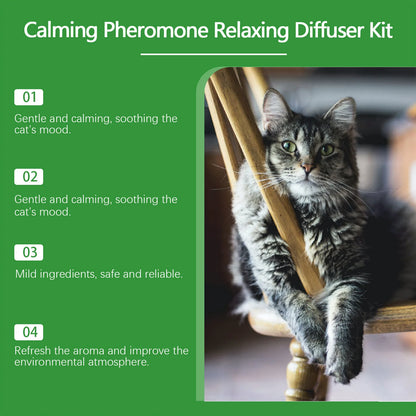 Calming Pheromone Relaxing Diffuser Kit

01
Gentle and calming, soothing the cat's mood.

02
Gentle and calming, soothing the cat's mood.

03
Mild ingredients, safe and reliable.

04
Refresh the aroma and improve the environmental atmosphere.