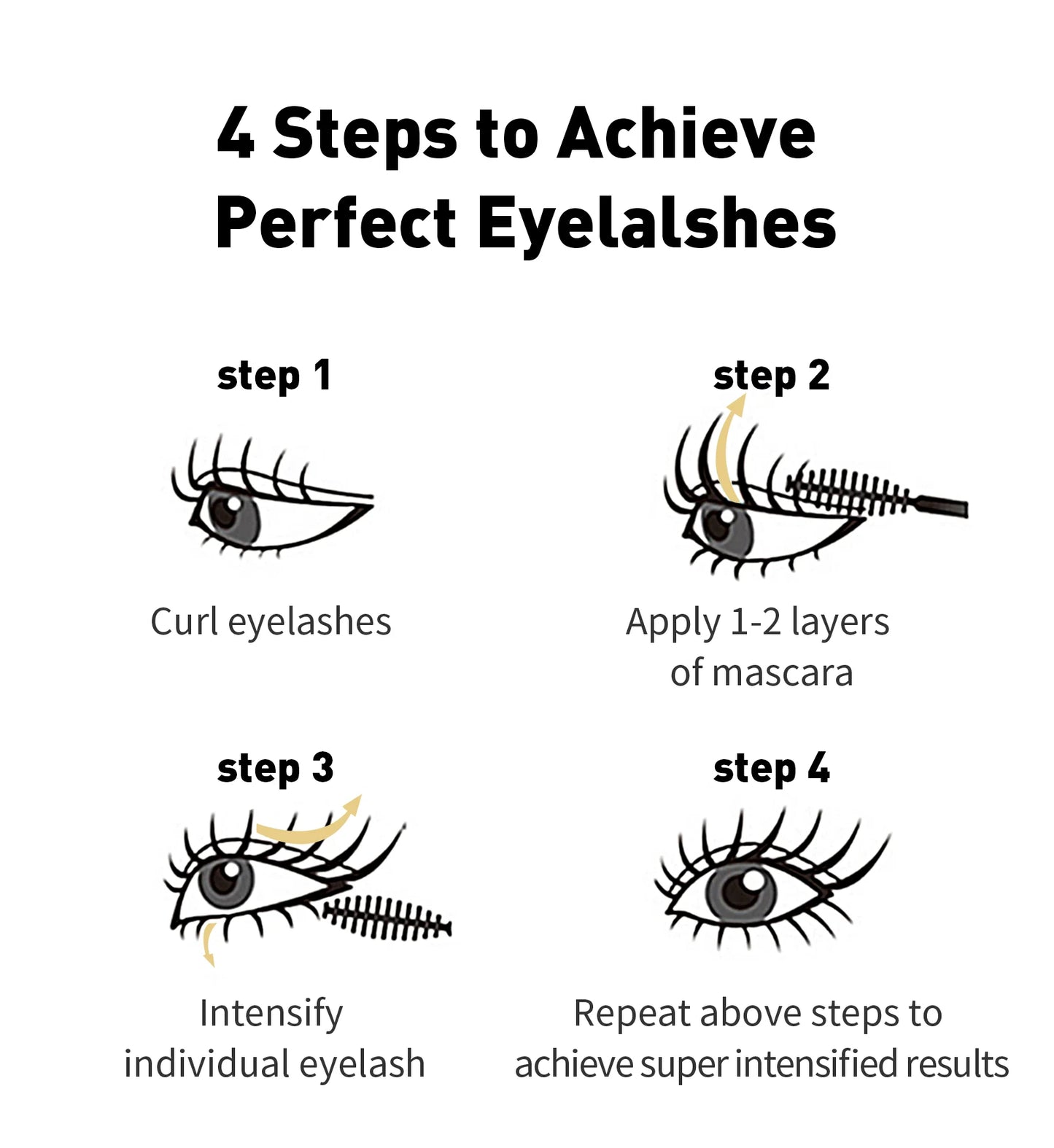 4 Steps to Achieve Perfect Eyelalshes

step 1

Curl eyelashes

step 2

Apply 1-2 layers of mascara

step 3

Intensify individual eyelash

step 4

Repeat above steps to achieve super intensified results