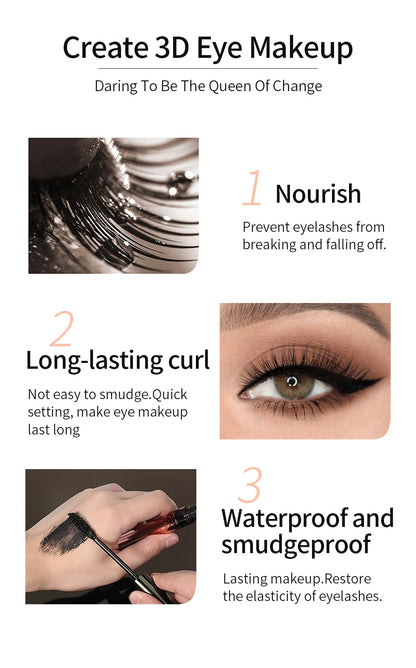 Create 3D Eye Makeup

Daring To Be The Queen Of Change

1 Nourish

Prevent eyelashes from breaking and falling off.

2

Long-lasting curl

Not easy to smudge.Quick setting, make eye makeup last long

3

Waterproof and smudgeproof

Lasting makeup.Restore the elasticity of eyelashes.