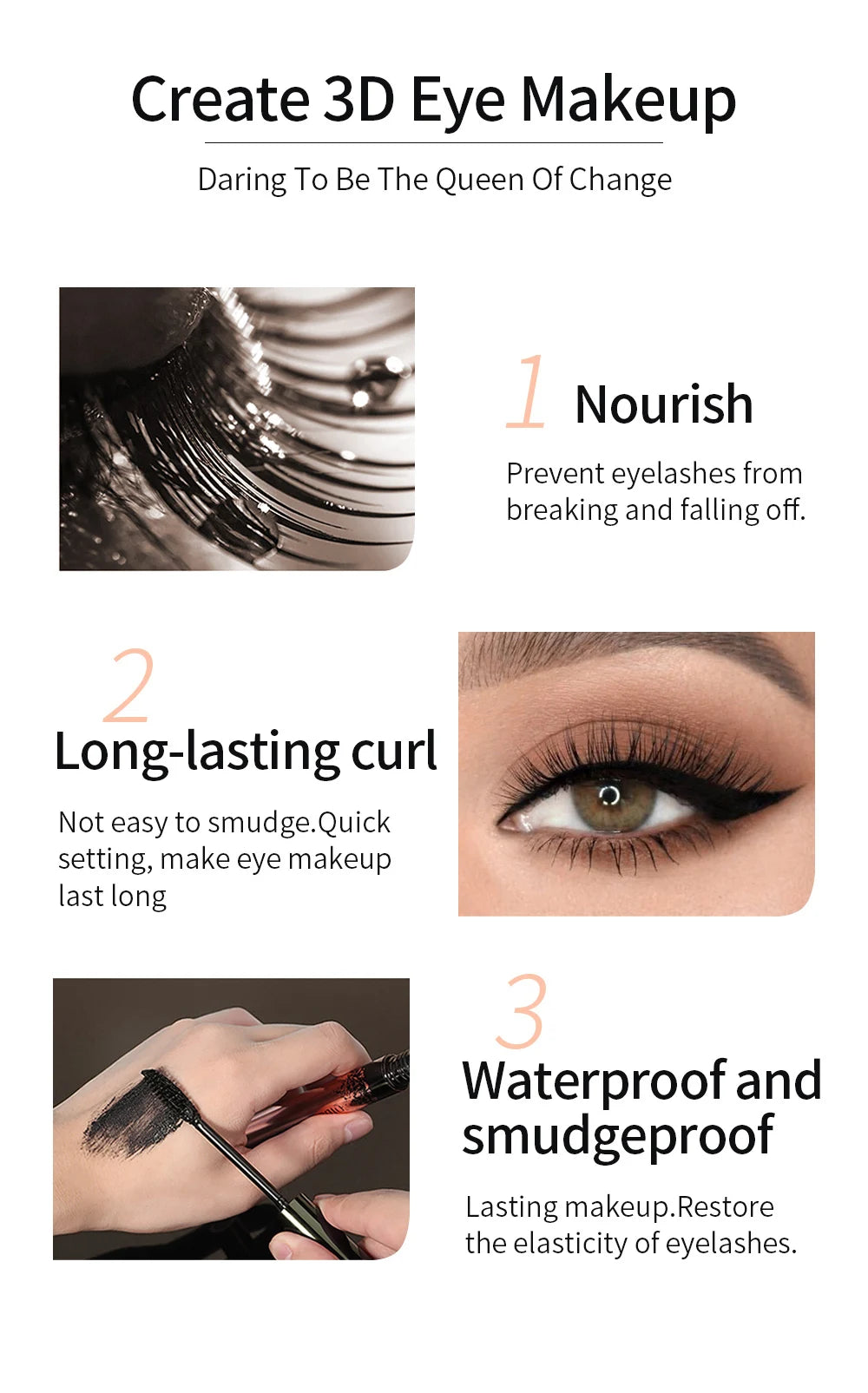 Create 3D Eye Makeup

Daring To Be The Queen Of Change

1 Nourish

Prevent eyelashes from breaking and falling off.

2

Long-lasting curl

Not easy to smudge.Quick setting, make eye makeup last long

3

Waterproof and smudgeproof

Lasting makeup.Restore the elasticity of eyelashes.