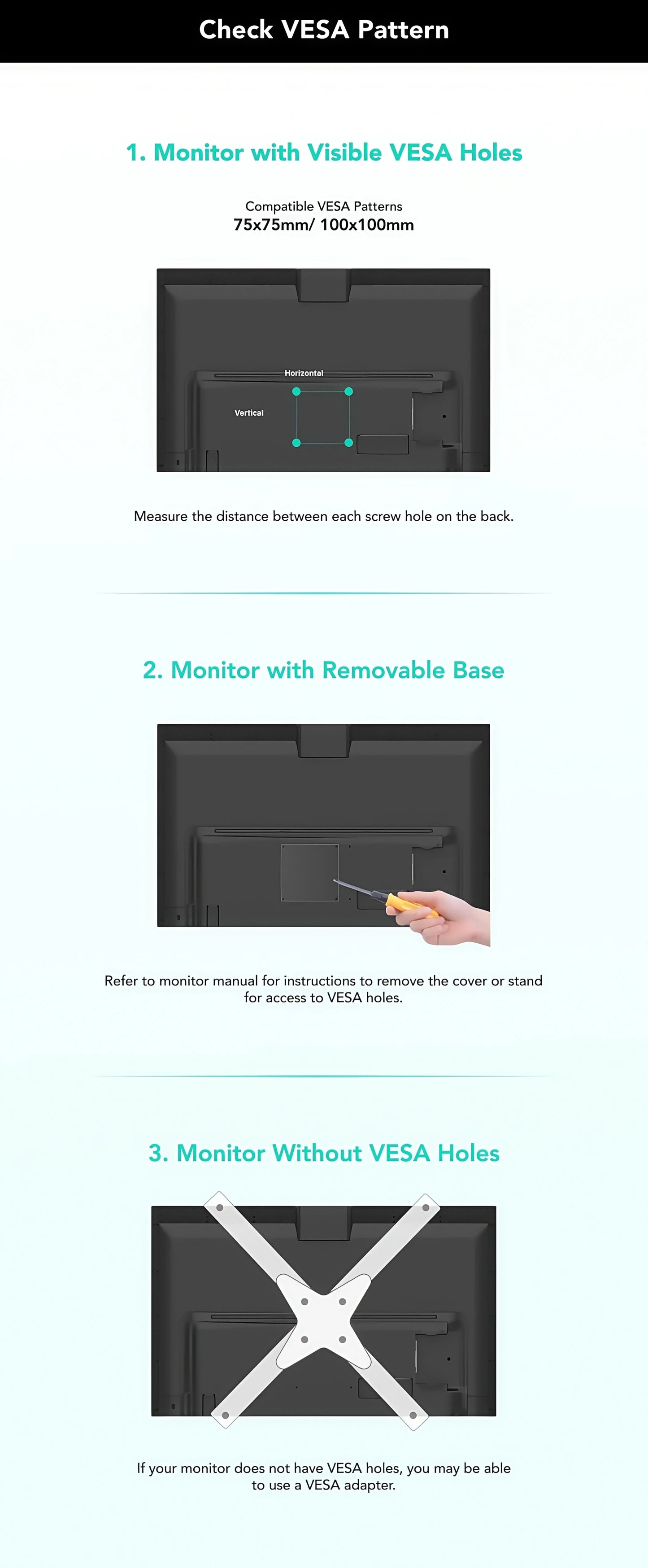 Check VESA Pattern

1. Monitor with Visible VESA Holes

Compatible VESA Patterns
75x75mm/ 100x100mm

Horizontal
Vertical

Measure the distance between each screw hole on the back.

2. Monitor with Removable Base

Refer to monitor manual for instructions to remove the cover or stand for access to VESA holes.

3. Monitor Without VESA Holes

If your monitor does not have VESA holes, you may be able to use a VESA adapter.